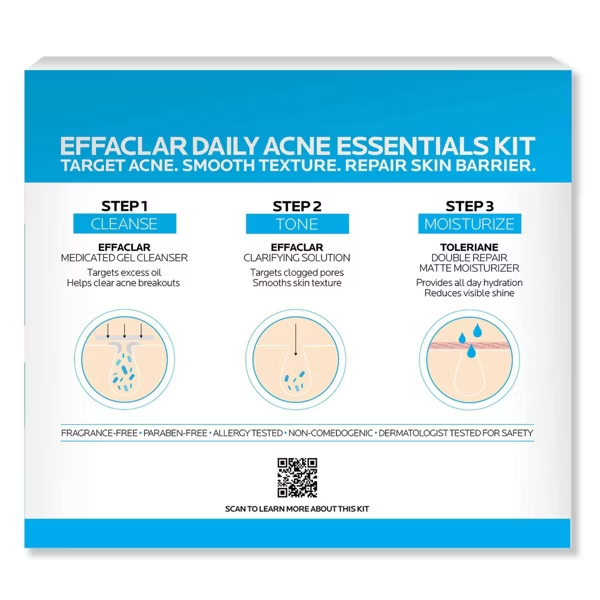 EFFACLAR DAILY ACNE ESSENTIALS KIT
TARGET ACNE. SMOOTH TEXTURE. REPAIR SKIN BARRIER.

STEP 1
CLEANSE
EFFACLAR
MEDICATED GEL CLEANSER
Targets excess oil
Helps clear acne breakouts

STEP 2
TONE
EFFACLAR
CLARIFYING SOLUTION
Targets clogged pores
Smooths skin texture

STEP 3
MOISTURIZE
TOLERIANE
DOUBLE REPAIR
MATTE MOISTURIZER
Provides all day hydration
Reduces visible shine

FRAGRANCE-FREE • PARABEN-FREE • ALLERGY TESTED • NON-COMEDOGENIC • DERMATOLOGIST TESTED FOR SAFETY

SCAN TO LEARN MORE ABOUT THIS KIT